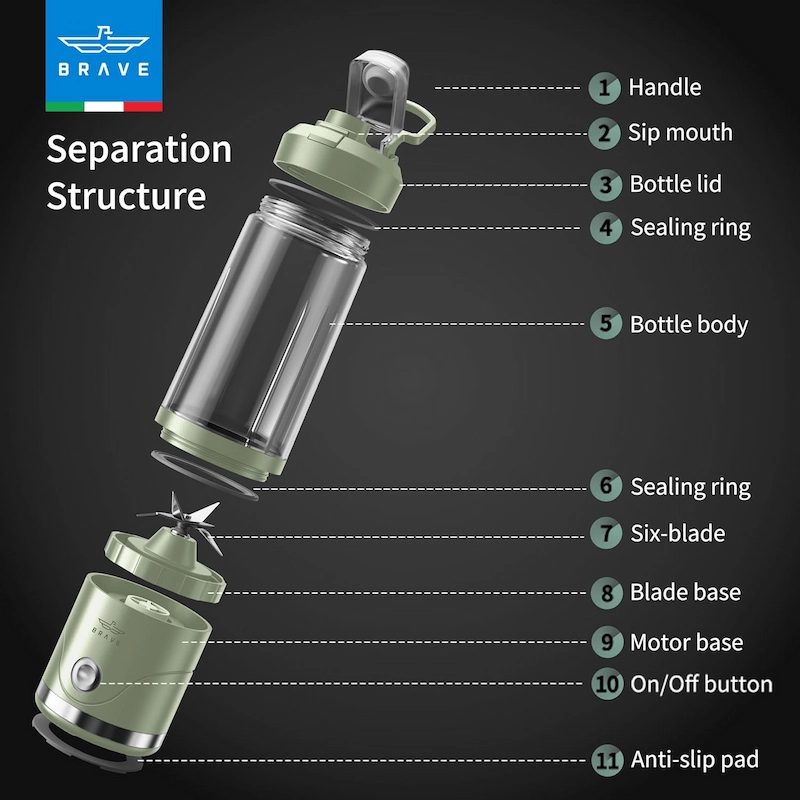 BRAVE

Separation Structure

1 Handle
2 Sip mouth
3 Bottle lid
4 Sealing ring
5 Bottle body
6 Sealing ring
7 Six-blade
8 Blade base
9 Motor base
10 On/Off button
11 Anti-slip pad

BRAVE