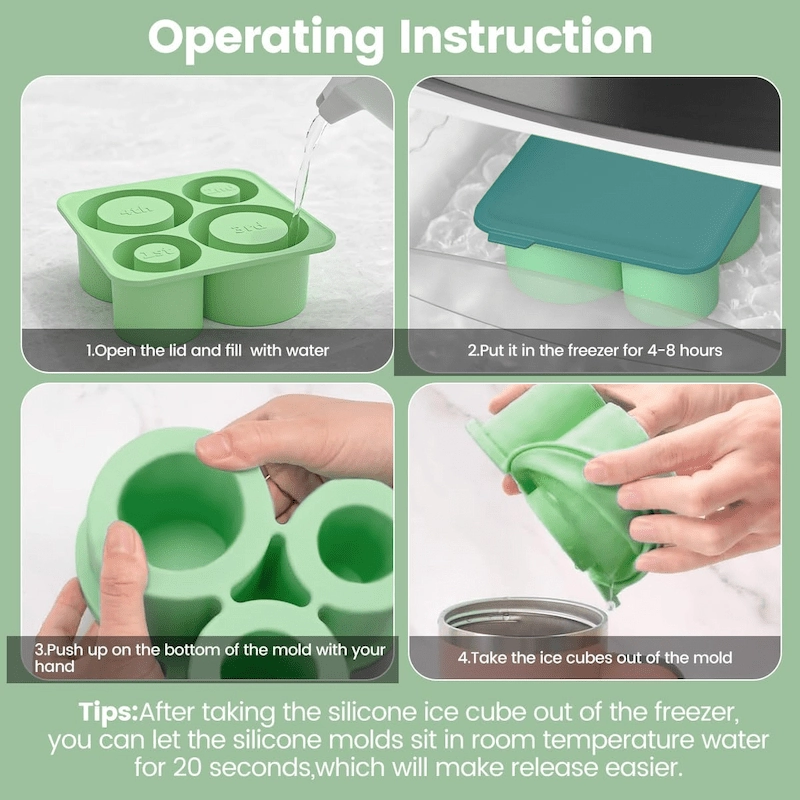 Operating Instruction

4th

2nd

3rd

1st

1.Open the lid and fill with water

2.Put it in the freezer for 4-8 hours

3.Push up on the bottom of the mold with your hand

4.Take the ice cubes out of the mold

Tips:After taking the silicone ice cube out of the freezer, you can let the silicone molds sit in room temperature water for 20 seconds,which will make release easier.