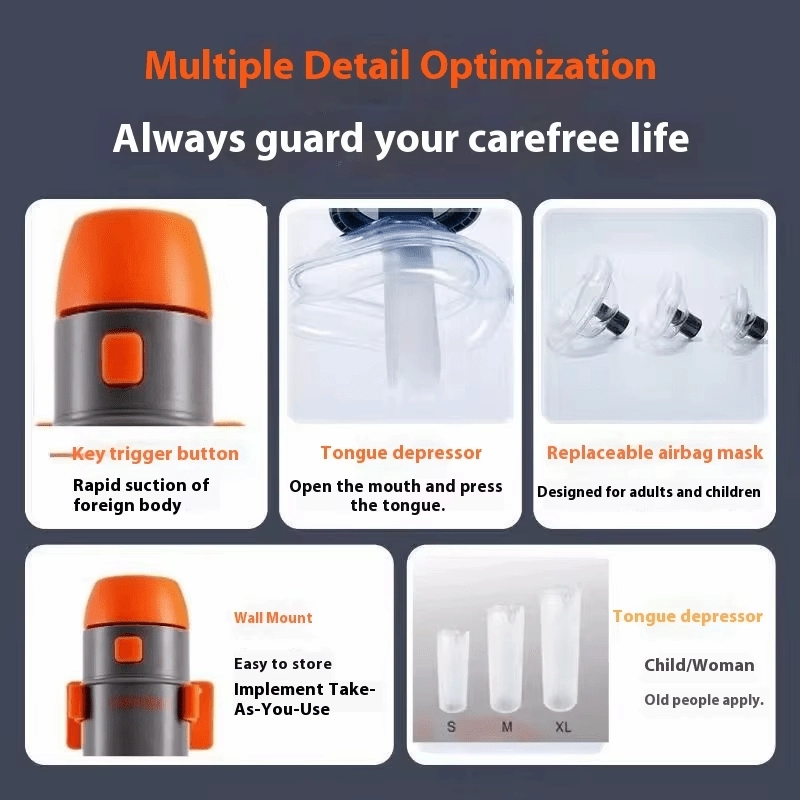 Multiple Detail Optimization

Always guard your carefree life

Key trigger button

Rapid suction of foreign body

Tongue depressor

Open the mouth and press the tongue.

Replaceable airbag mask

Designed for adults and children

Wall Mount

Easy to store

Implement Take-As-You-Use

S

M

XL

Tongue depressor

Child/Woman

Old people apply.