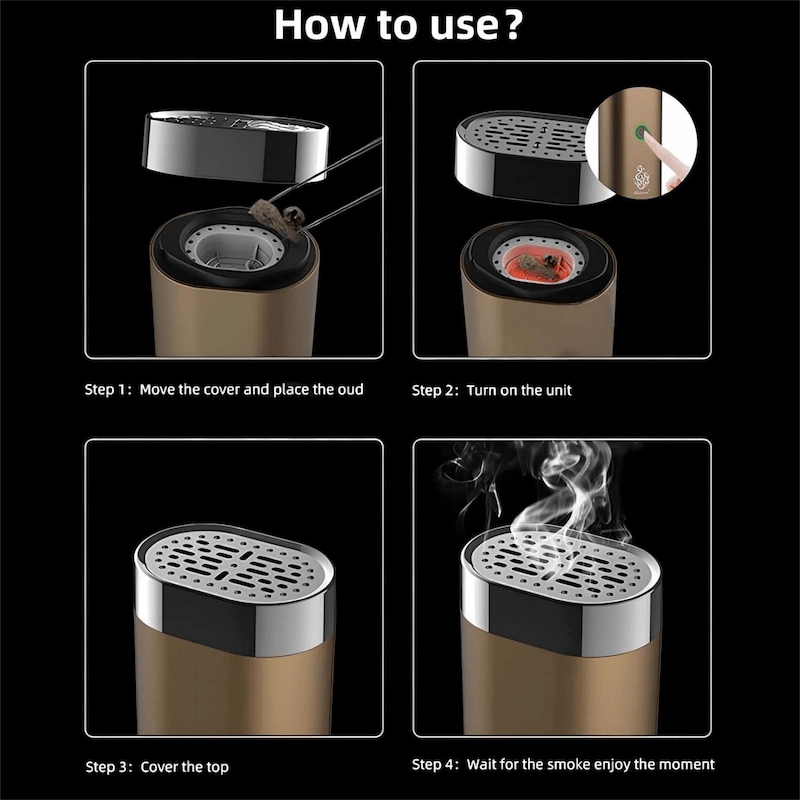 How to use?

Step 1: Move the cover and place the oud

Step 2: Turn on the unit

Step 3: Cover the top

Step 4: Wait for the smoke enjoy the moment