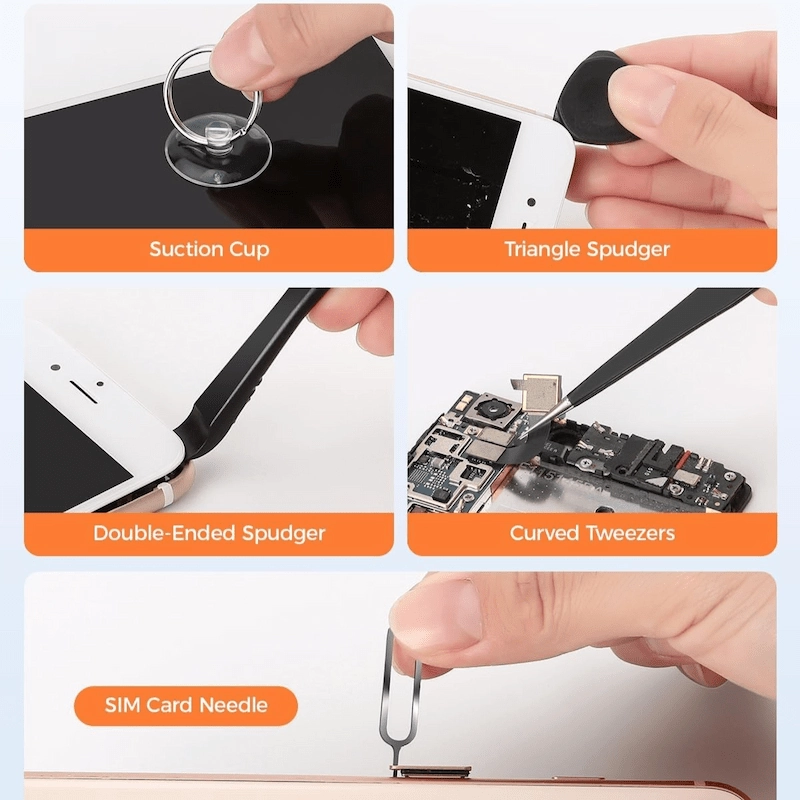 Suction Cup

Triangle Spudger

Double-Ended Spudger

Curved Tweezers

SIM Card Needle