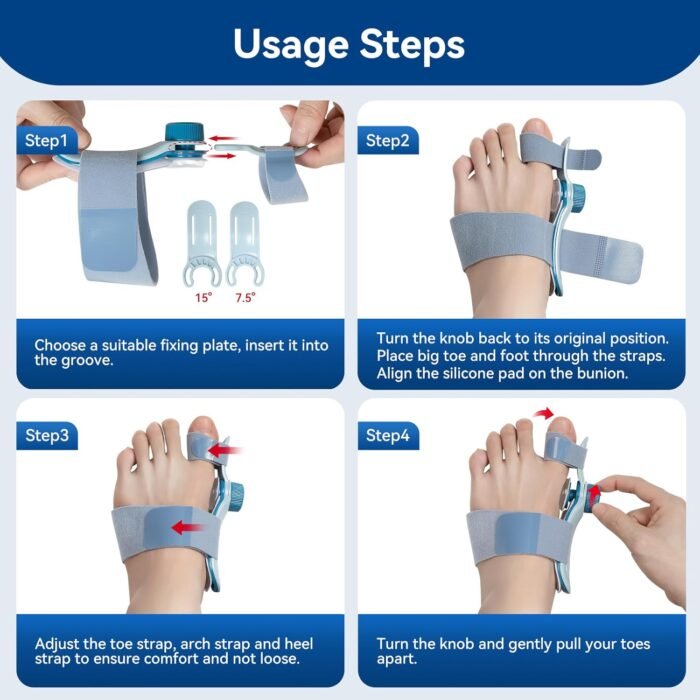 Usage Steps

Step1

15° 7.5°

Choose a suitable fixing plate, insert it into the groove.

Step2

Turn the knob back to its original position. Place big toe and foot through the straps. Align the silicone pad on the bunion.

Step3

Adjust the toe strap, arch strap and heel strap to ensure comfort and not loose.

Step4

Turn the knob and gently pull your toes apart.