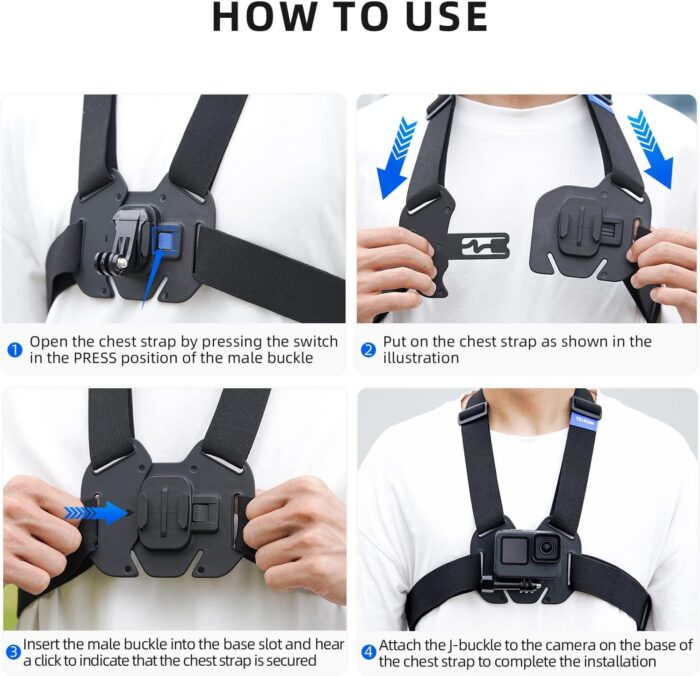 HOW TO USE

1 Open the chest strap by pressing the switch in the PRESS position of the male buckle

2 Put on the chest strap as shown in the illustration

3 Insert the male buckle into the base slot and hear a click to indicate that the chest strap is secured

TELESIN

4 Attach the J-buckle to the camera on the base of the chest strap to complete the installation